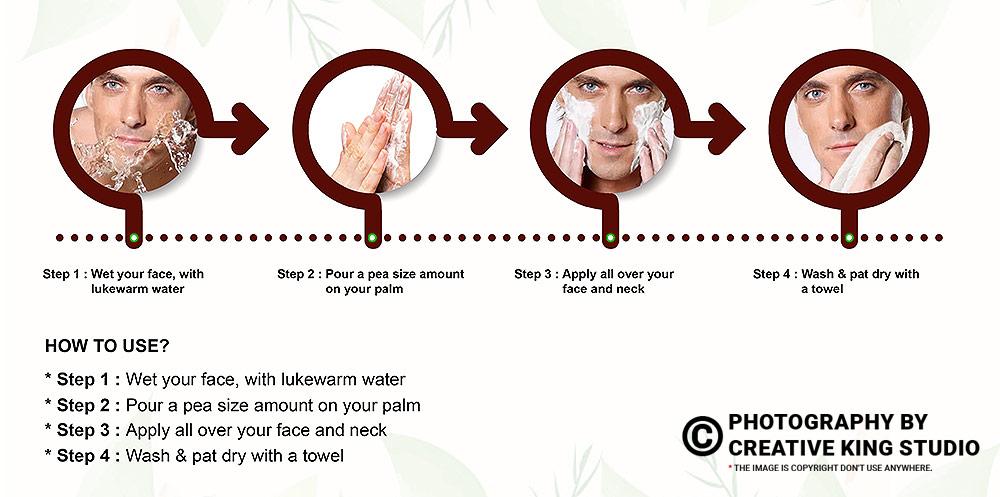 Step 1 : Wet your face, with lukewarm water

Step 2 : Pour a pea size amount on your palm

Step 3 : Apply all over your face and neck

Step 4 : Wash & pat dry with a towel

HOW TO USE?

* Step 1 : Wet your face, with lukewarm water
* Step 2 : Pour a pea size amount on your palm
* Step 3 : Apply all over your face and neck
* Step 4 : Wash & pat dry with a towel

© PHOTOGRAPHY BY CREATIVE KING STUDIO

* THE IMAGE IS COPYRIGHT DON'T USE ANYWHERE.