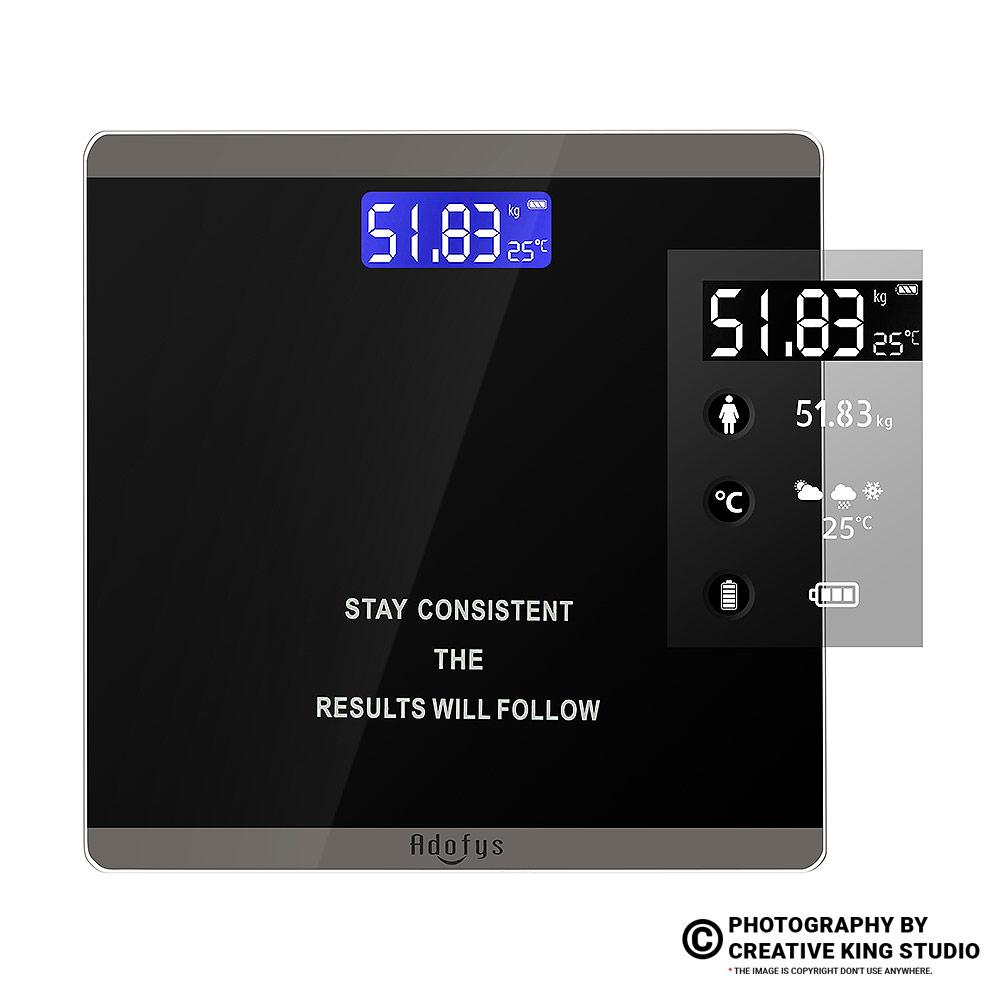 51.83 kg 25°C

51.83 kg 25°C

51.83 kg

°C

25°C

STAY CONSISTENT

THE

RESULTS WILL FOLLOW

Adofys

© PHOTOGRAPHY BY CREATIVE KING STUDIO

* THE IMAGE IS COPYRIGHT DON'T USE ANYWHERE.